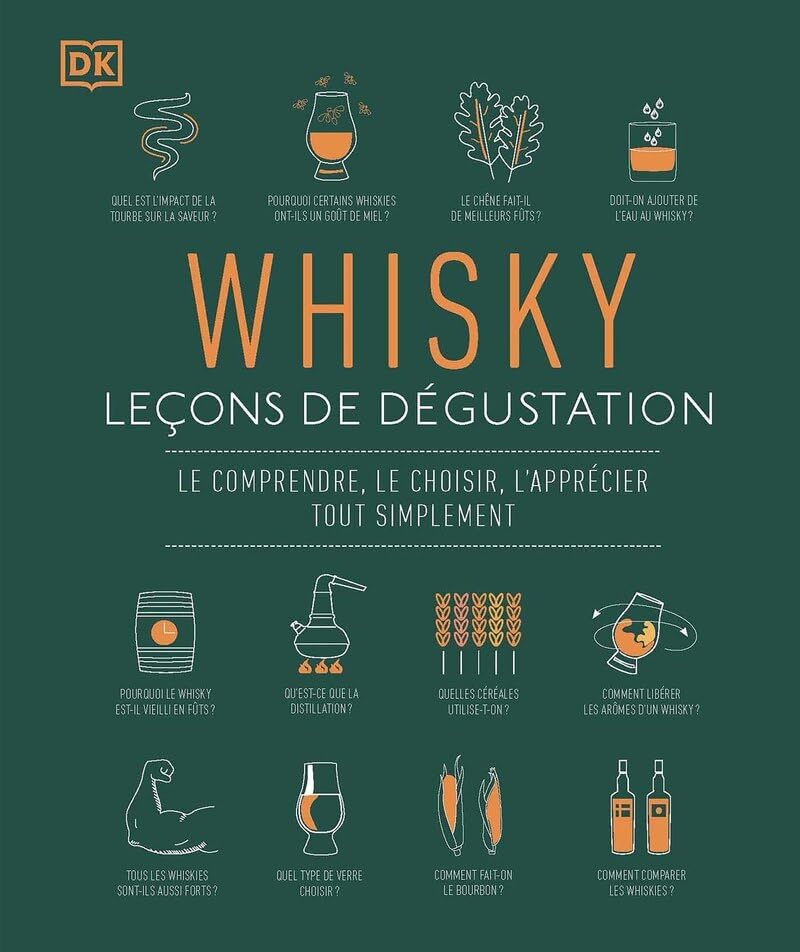 DK

QUEL EST L'IMPACT DE LA TOURBE SUR LA SAVEUR ?

POURQUOI CERTAINS WHISKIES ONT-ILS UN GOÛT DE MIEL ?

LE CHÊNE FAIT-IL DE MEILLEURS FÛTS ?

DOIT-ON AJOUTER DE L'EAU AU WHISKY ?

WHISKY

LEÇONS DE DÉGUSTATION

LE COMPRENDRE, LE CHOISIR, L'APPRÉCIER TOUT SIMPLEMENT

POURQUOI LE WHISKY EST-IL VIEILLI EN FÛTS ?

QU'EST-CE QUE LA DISTILLATION ?

QUELLES CÉRÉALES UTILISE-T-ON ?

COMMENT LIBÉRER LES ARÔMES D'UN WHISKY ?

TOUS LES WHISKIES SONT-ILS AUSSI FORTS ?

QUEL TYPE DE VERRE CHOISIR ?

COMMENT FAIT-ON LE BOURBON ?

COMMENT COMPARER LES WHISKIES ?